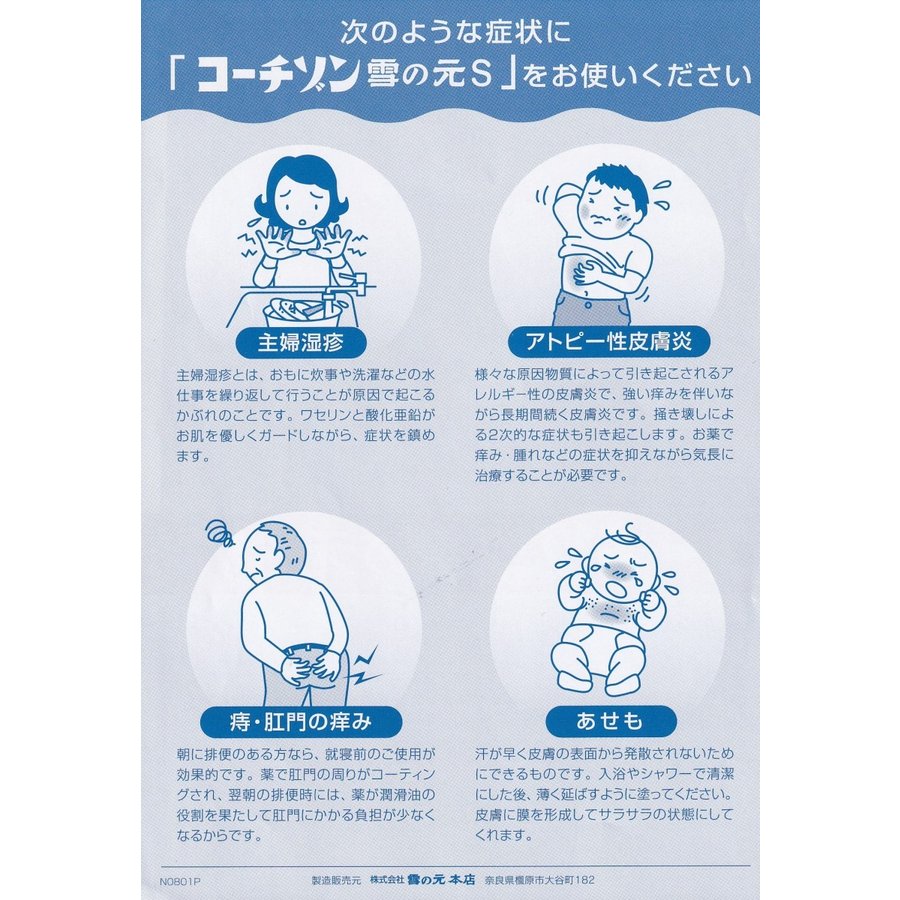 次のような症状に
「コーチゾン雪の元S」をお使いください

主婦湿疹

主婦湿疹とは、おもに炊事や洗濯などの水仕事を繰り返して行うことが原因で起こるかぶれのことです。ワセリンと酸化亜鉛がお肌を優しくガードしながら、症状を鎮めます。

アトピー性皮膚炎

様々な原因物質によって引き起こされるアレルギー性の皮膚炎で、強い痒みを伴いながら長期間続く皮膚炎です。掻き壊しによる2次的な症状も引き起こします。お薬で痒み・腫れなどの症状を抑えながら気長に治療することが必要です。

痔・肛門の痒み

朝に排便のある方なら、就寝前のご使用が効果的です。薬で肛門の周りがコーティングされ、翌朝の排便時には、薬が潤滑油の役割を果たして肛門にかかる負担が少なくなるからです。

あせも

汗が早く皮膚の表面から発散されないためにできるものです。入浴やシャワーで清潔にした後、薄く延ばすように塗ってください。皮膚に膜を形成してサラサラの状態にしてくれます。

N0801P　製造販売元　株式会社 雪の元 本店　奈良県橿原市大谷町182